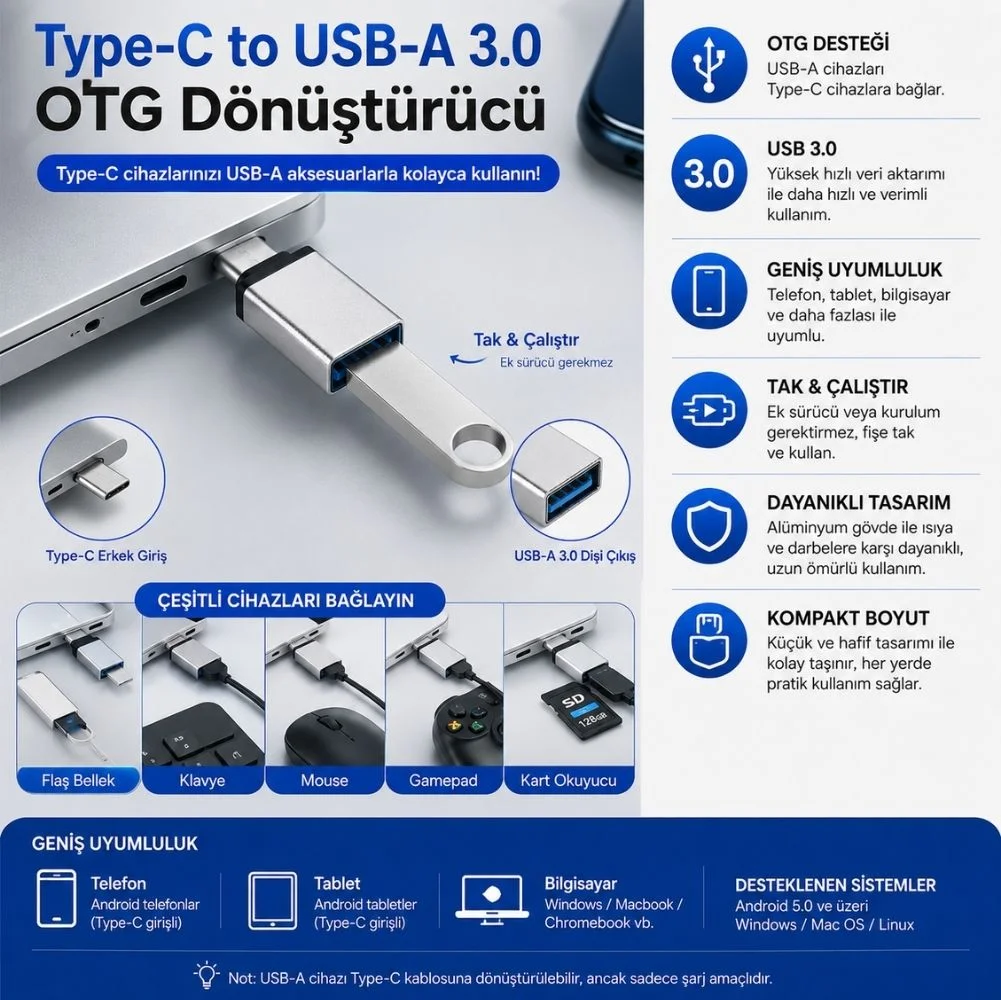 Type-C to USB-A 3.0
OTG Dönüştürücü

Type-C cihazlarınızı USB-A aksesuarlarla kolayca kullanın!

Tak & Çalıştır
Ek sürücü gerekmez

Type-C Erkek Giriş

USB-A 3.0 Dişi Çıkış

ÇEŞİTLİ CİHAZLARI BAĞLAYIN

SD 128GB

Flaş Bellek
Klavye
Mouse
Gamepad
Kart Okuyucu

OTG DESTEĞİ
USB-A cihazları Type-C cihazlara bağlar.

3.0
USB 3.0
Yüksek hızlı veri aktarımı ile daha hızlı ve verimli kullanım.

GENİŞ UYUMLULUK
Telefon, tablet, bilgisayar ve daha fazlası ile uyumlu.

TAK & ÇALIŞTIR
Ek sürücü veya kurulum gerektirmez, fişe tak ve kullan.

DAYANIKLI TASARIM
Alüminyum gövde ile ısıya ve darbelere karşı dayanıklı, uzun ömürlü kullanım.

KOMPAKT BOYUT
Küçük ve hafif tasarımı ile kolay taşınır, her yerde pratik kullanım sağlar.

GENİŞ UYUMLULUK

Telefon
Android telefonlar (Type-C girişli)

Tablet
Android tabletler (Type-C girişli)

Bilgisayar
Windows / Macbook / Chromebook vb.

DESTEKLENEN SİSTEMLER
Android 5.0 ve üzeri
Windows / Mac OS / Linux

Not: USB-A cihazı Type-C kablosuna dönüştürülebilir, ancak sadece şarj amaçlıdır.